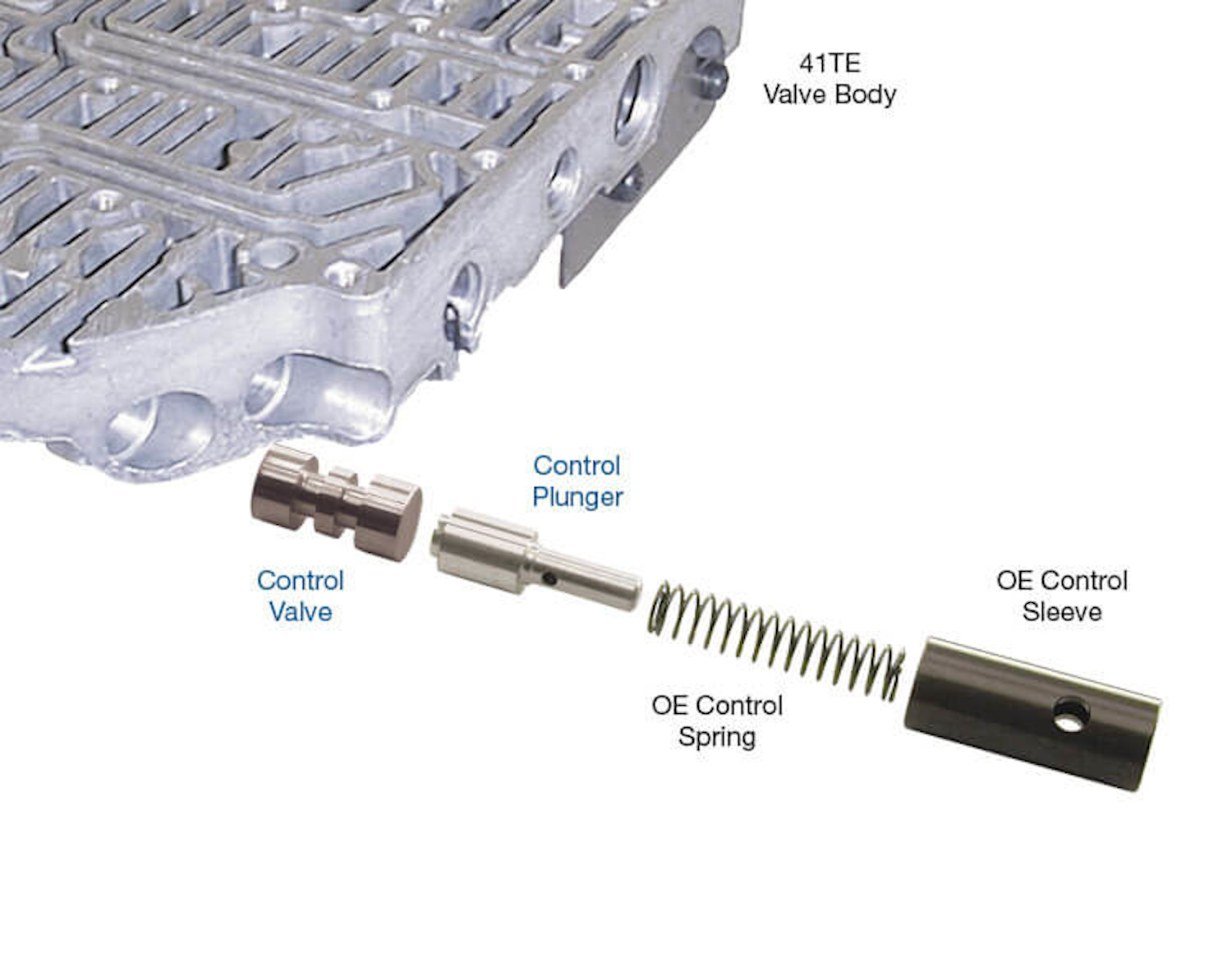 41TE
Valve Body

Control
Plunger

Control
Valve

OE Control
Sleeve

OE Control
Spring