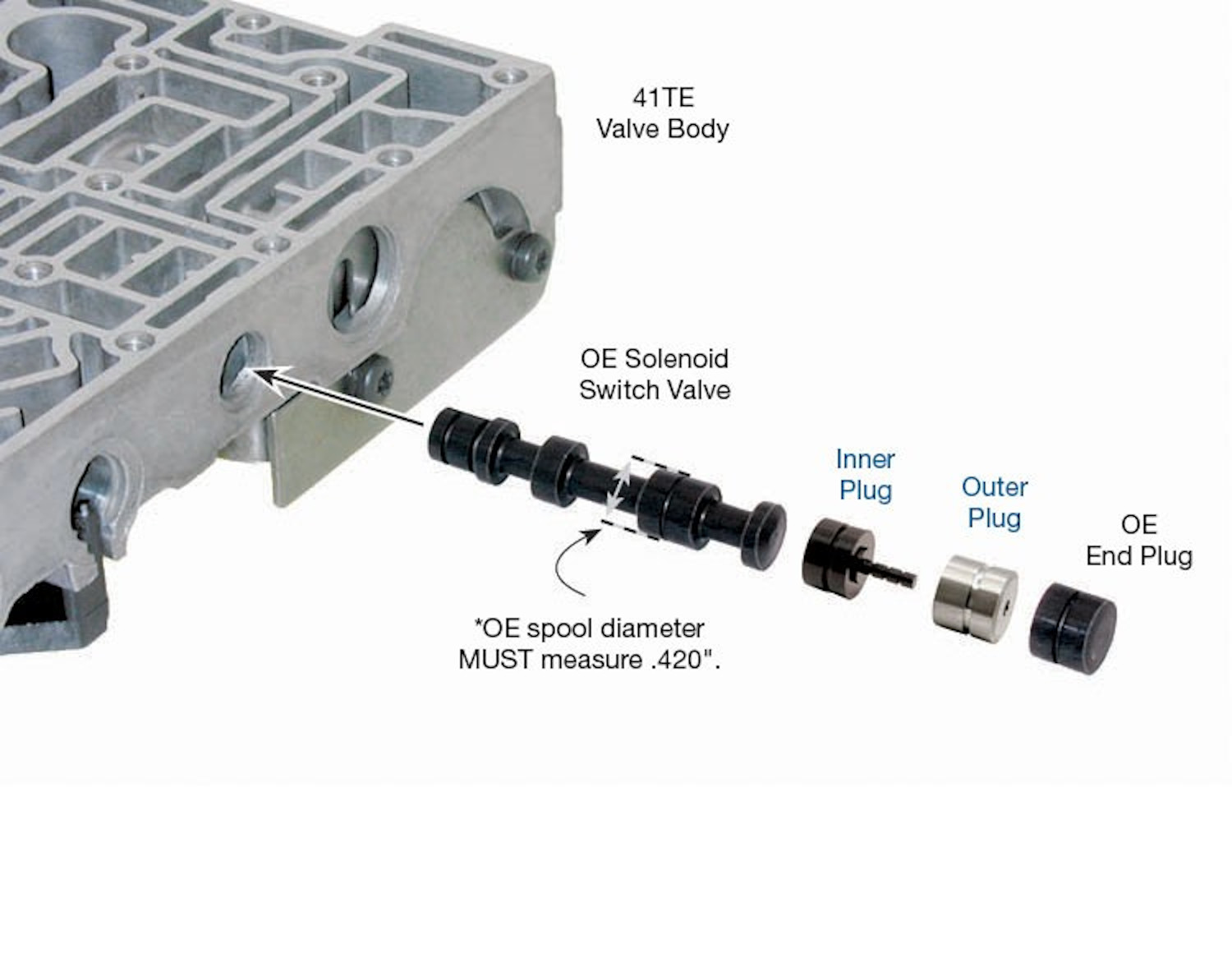 41TE
Valve Body

OE Solenoid
Switch Valve

Inner
Plug

Outer
Plug

OE
End Plug

*OE spool diameter
MUST measure .420".